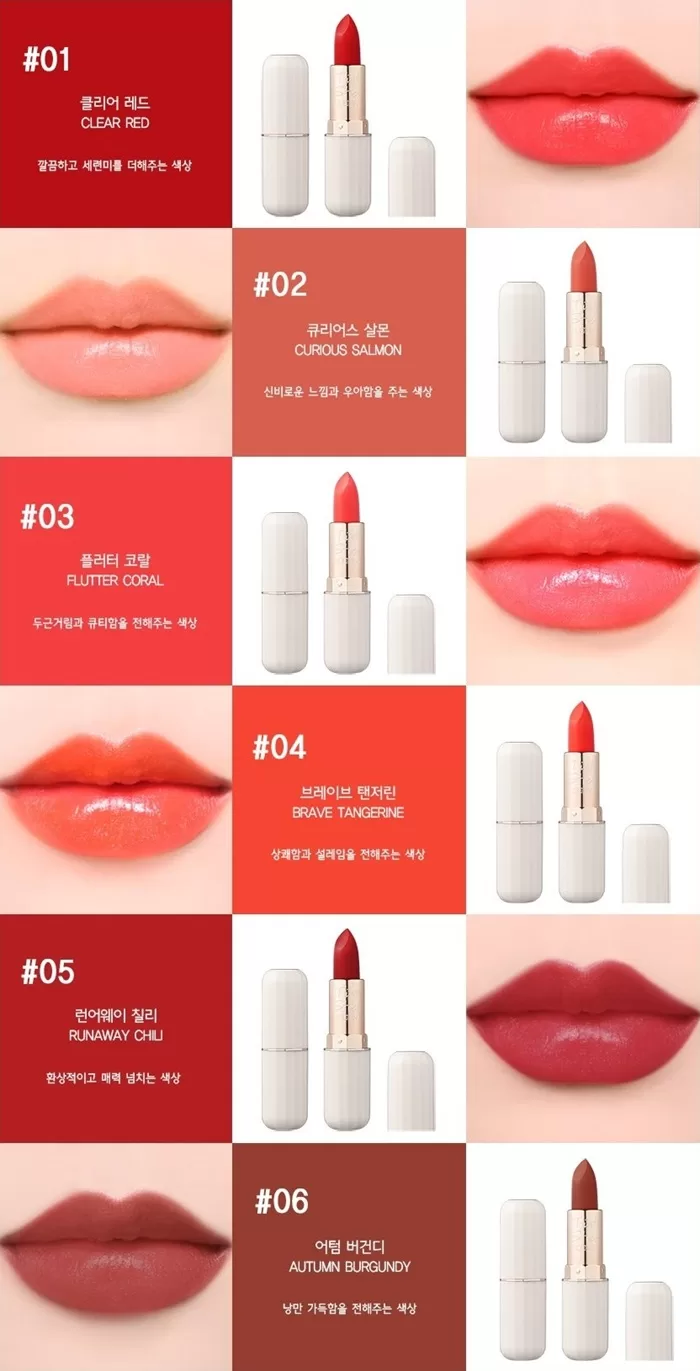 #01
클리어 레드
CLEAR RED
깔끔하고 세련미를 더해주는 색상

#02
큐리어스 살몬
CURIOUS SALMON
신비로운 느낌과 우아함을 주는 색상

#03
플러터 코랄
FLUTTER CORAL
두근거림과 큐티함을 전해주는 색상

#04
브레이브 탠저린
BRAVE TANGERINE
상쾌함과 설레임을 전해주는 색상

#05
런어웨이 칠리
RUNAWAY CHILI
환상적이고 매력 넘치는 색상

#06
어텀 버건디
AUTUMN BURGUNDY
낭만 가득함을 전해주는 색상